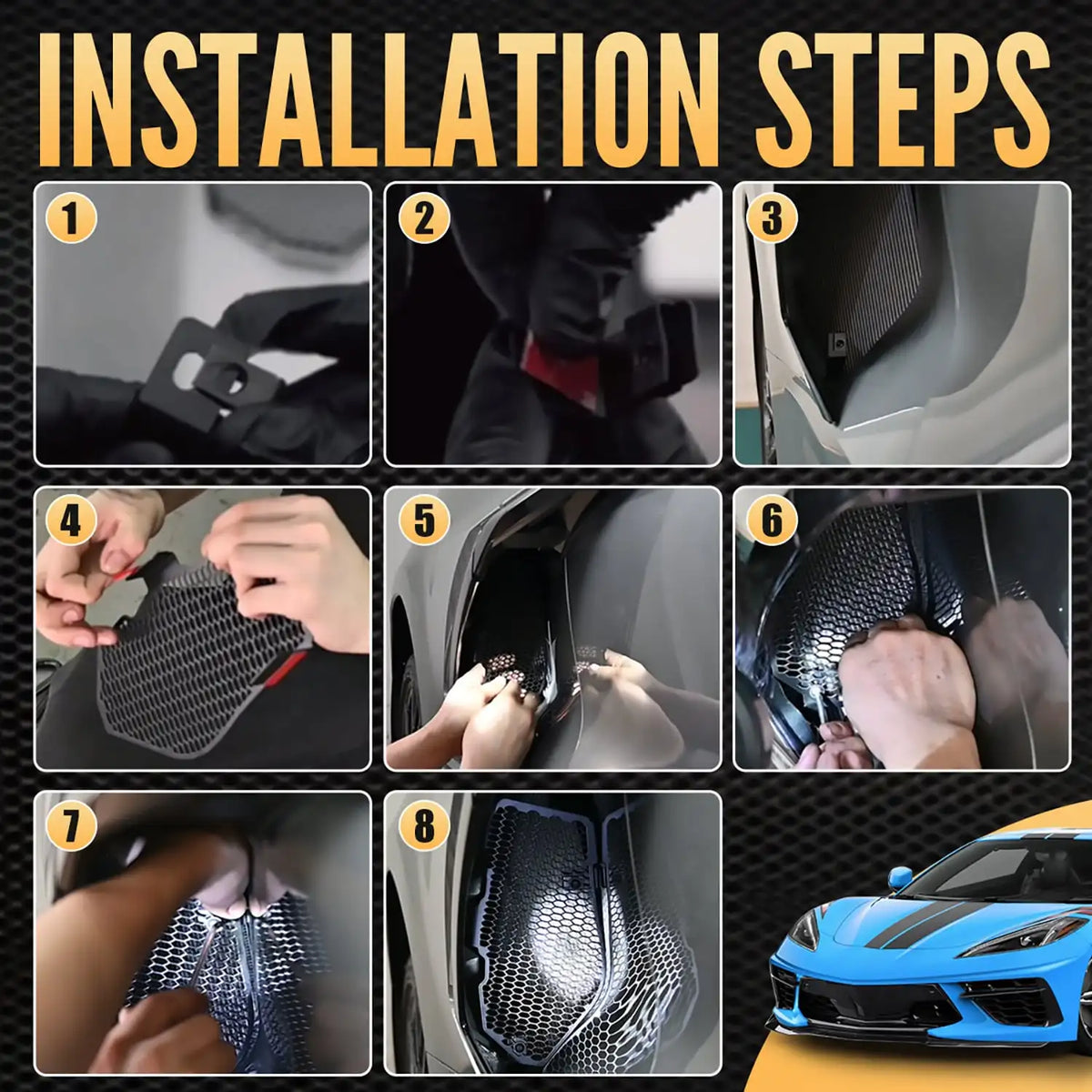 INSTALLATION STEPS

1

2

3

4

5

6

7

8